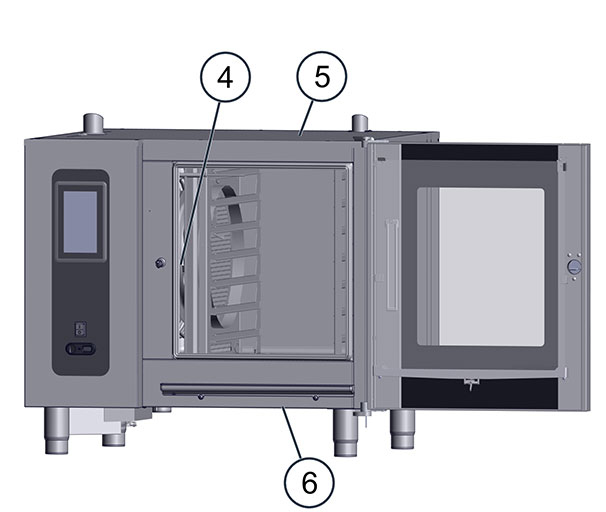 4
5
6